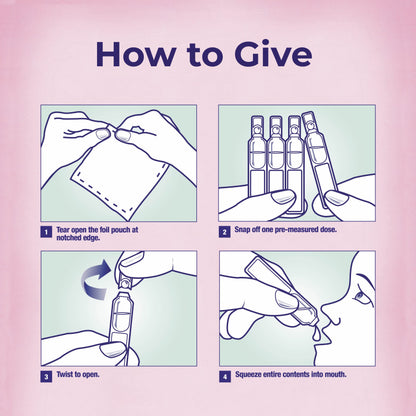 How to Give

1 Tear open the foil pouch at notched edge.

2 Snap off one pre-measured dose.

3 Twist to open.

4 Squeeze entire contents into mouth.