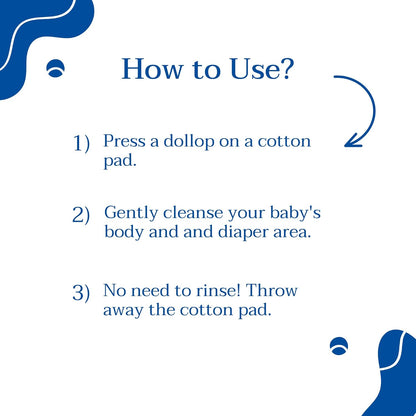 How to Use?

1) Press a dollop on a cotton pad.

2) Gently cleanse your baby's body and and diaper area.

3) No need to rinse! Throw away the cotton pad.